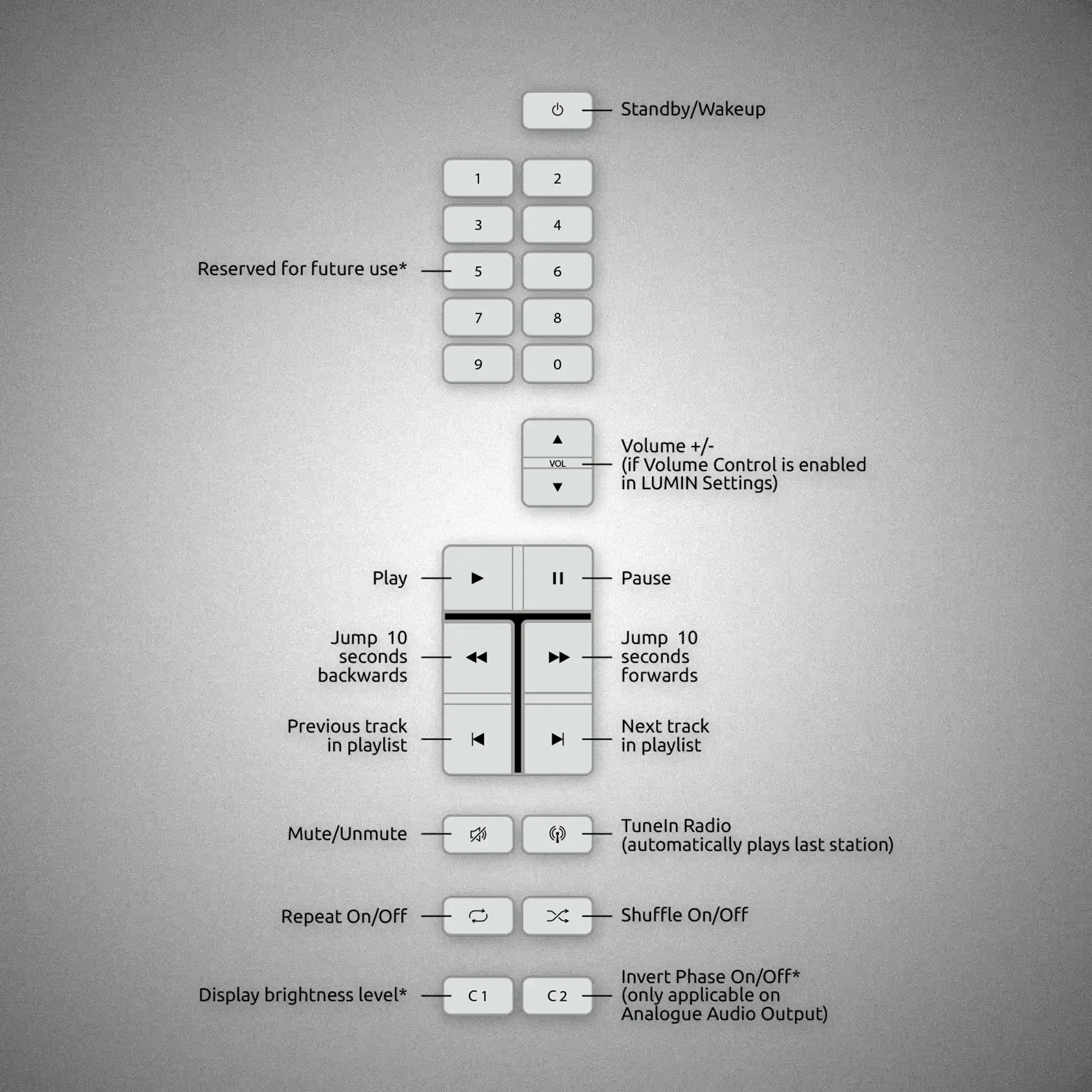 Standby/Wakeup

1 2
3 4
Reserved for future use* 5 6
7 8
9 0

VOL

Volume +/-
(if Volume Control is enabled in LUMIN Settings)

Play

Pause

Jump 10 seconds backwards

Jump 10 seconds forwards

Previous track in playlist

Next track in playlist

Mute/Unmute

TuneIn Radio
(automatically plays last station)

Repeat On/Off

Shuffle On/Off

Display brightness level*

C 1 C 2

Invert Phase On/Off*
(only applicable on Analogue Audio Output)